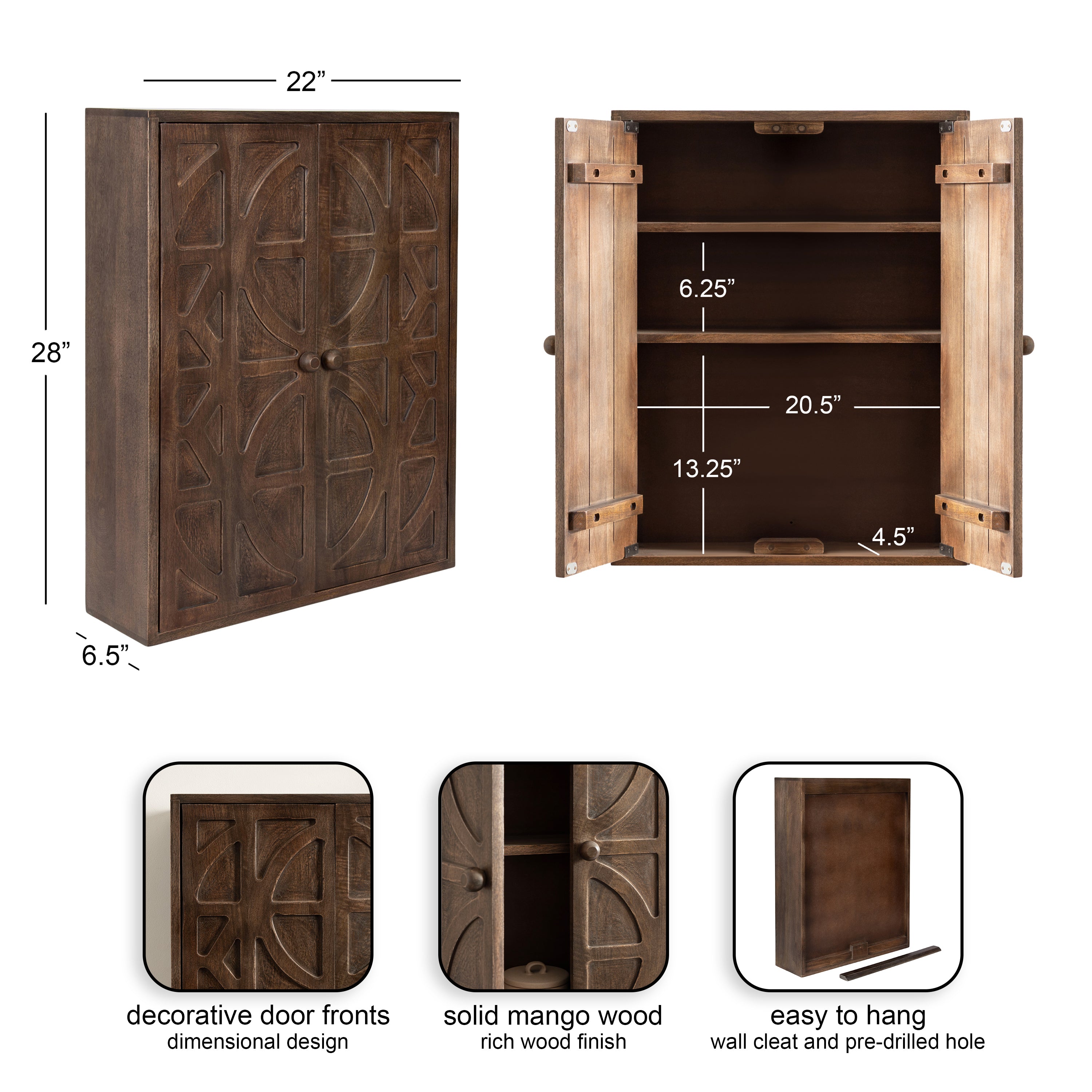 22”

28”

6.5”

6.25”

20.5”

13.25”

4.5”

decorative door fronts
dimensional design

solid mango wood
rich wood finish

easy to hang
wall cleat and pre-drilled hole