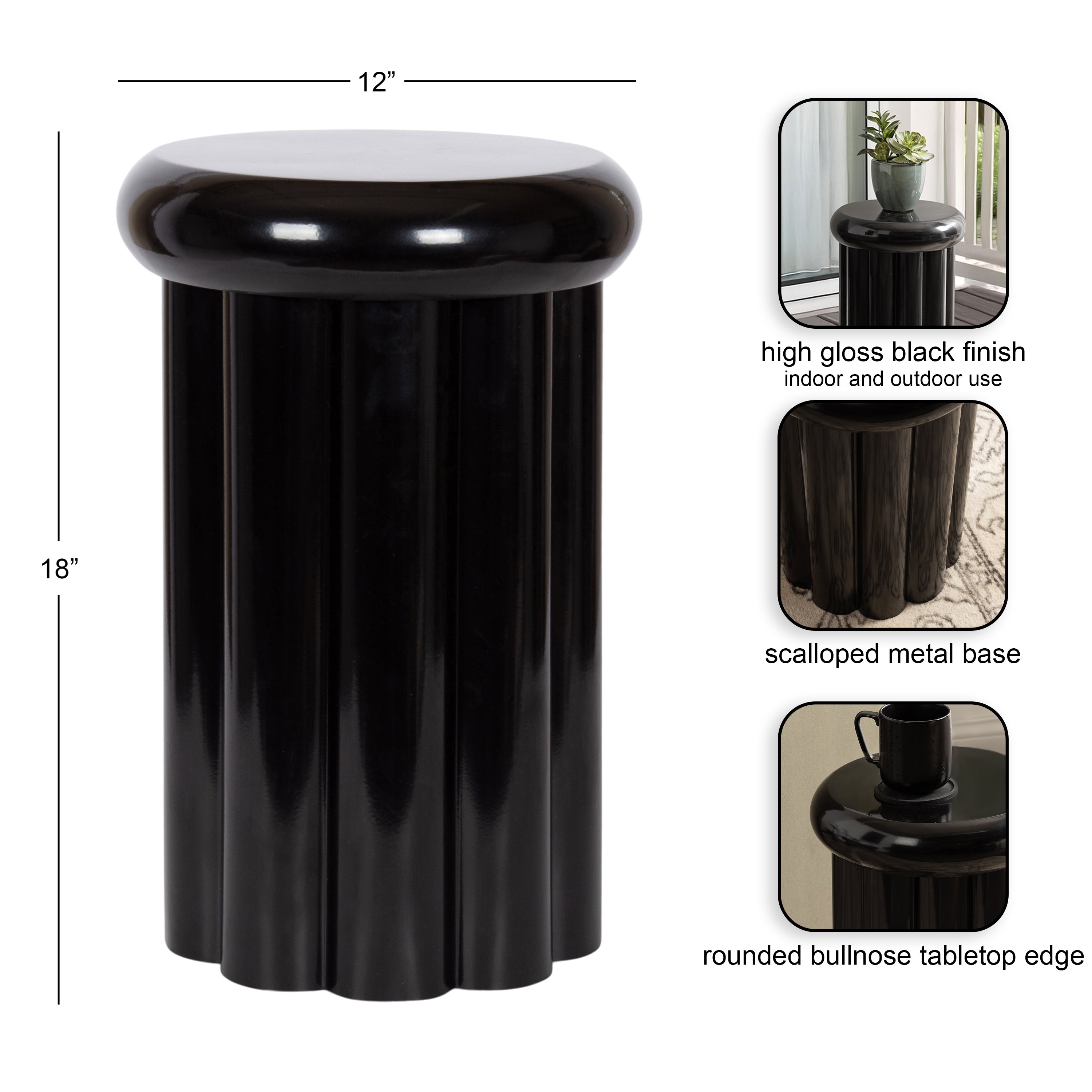 12”

18”

high gloss black finish
indoor and outdoor use

scalloped metal base

rounded bullnose tabletop edge