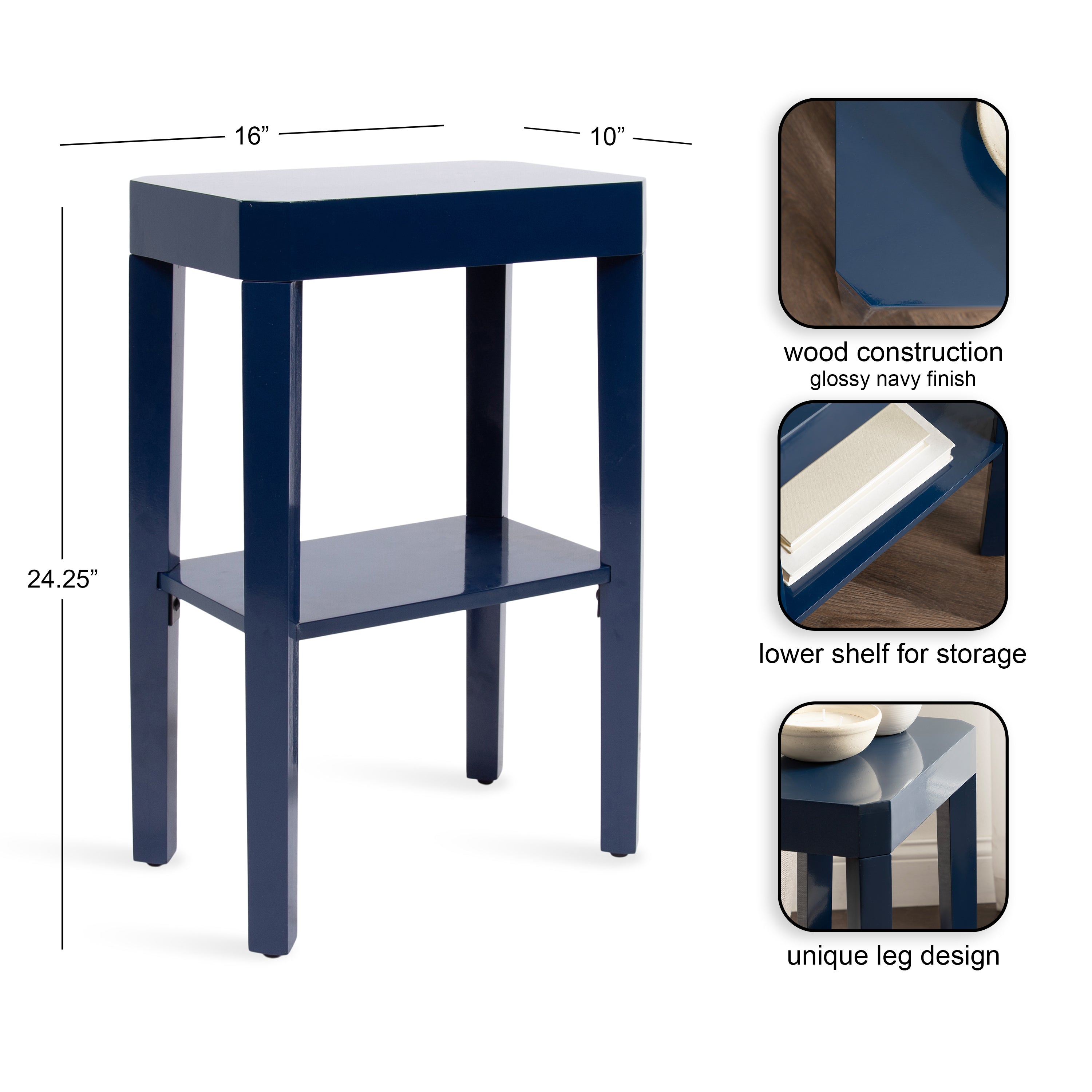 16”

10”

24.25”

wood construction
glossy navy finish

lower shelf for storage

unique leg design