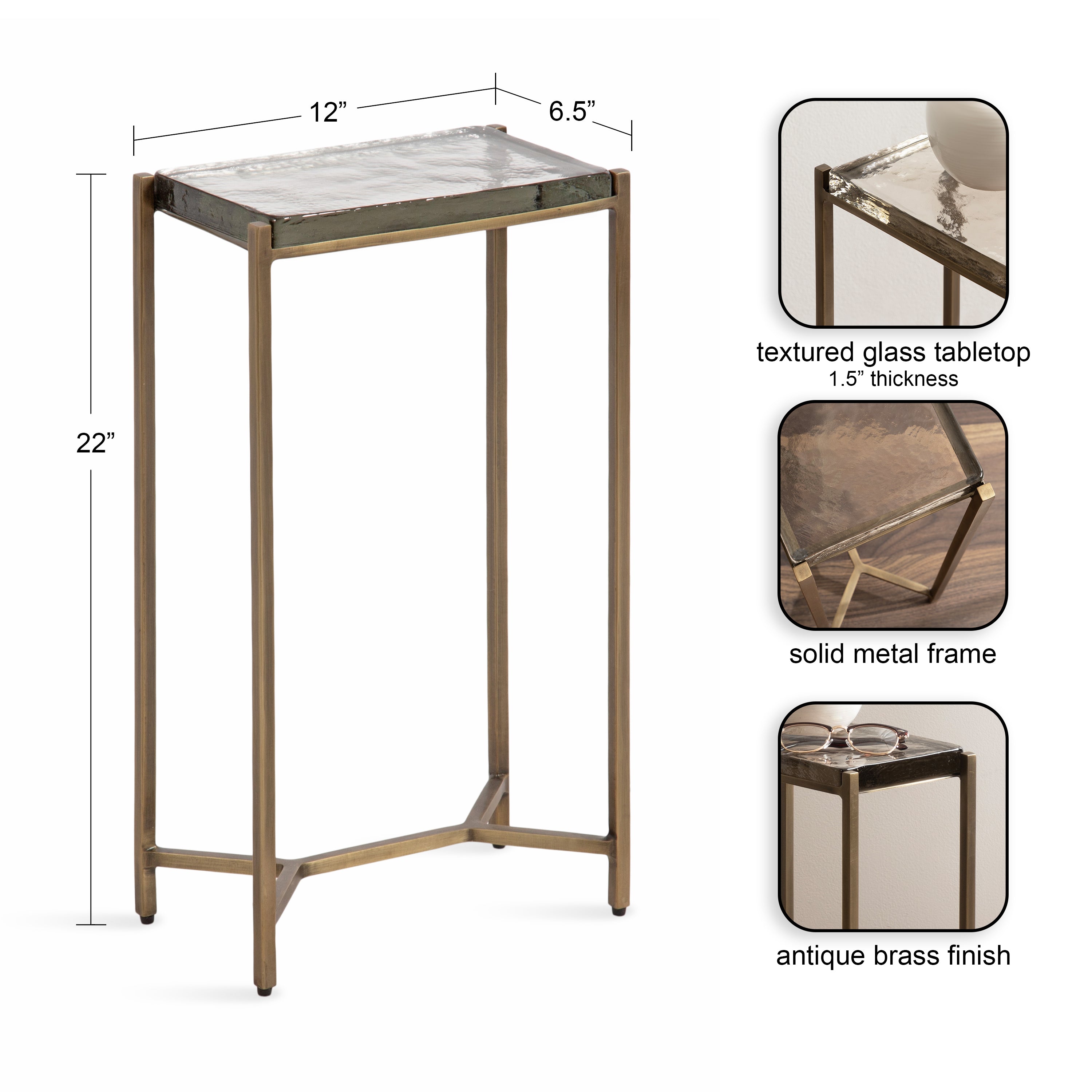 12”

6.5”

22”

textured glass tabletop
1.5” thickness

solid metal frame

antique brass finish