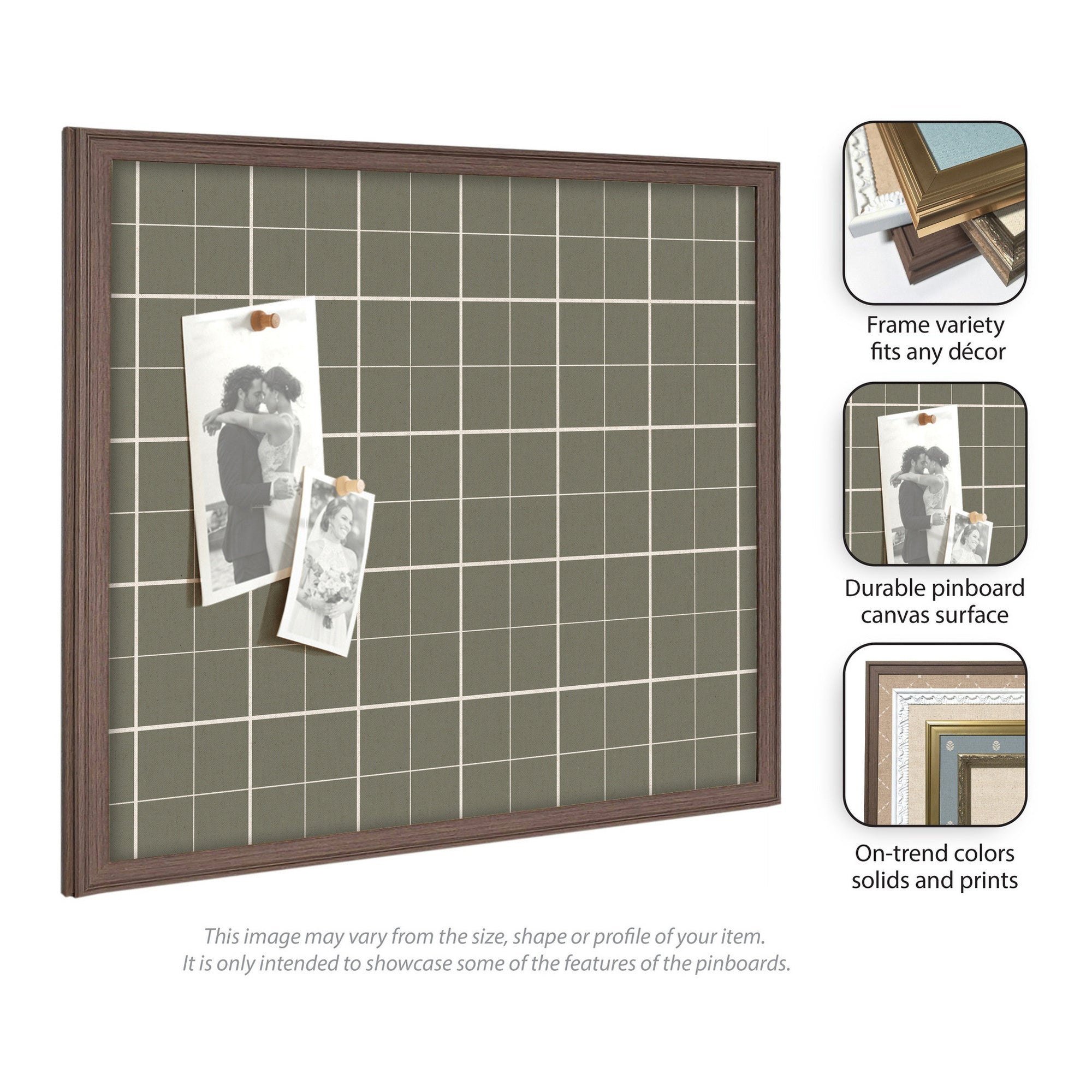 Frame variety fits any décor

Durable pinboard canvas surface

On-trend colors solids and prints

This image may vary from the size, shape or profile of your item.
It is only intended to showcase some of the features of the pinboards.