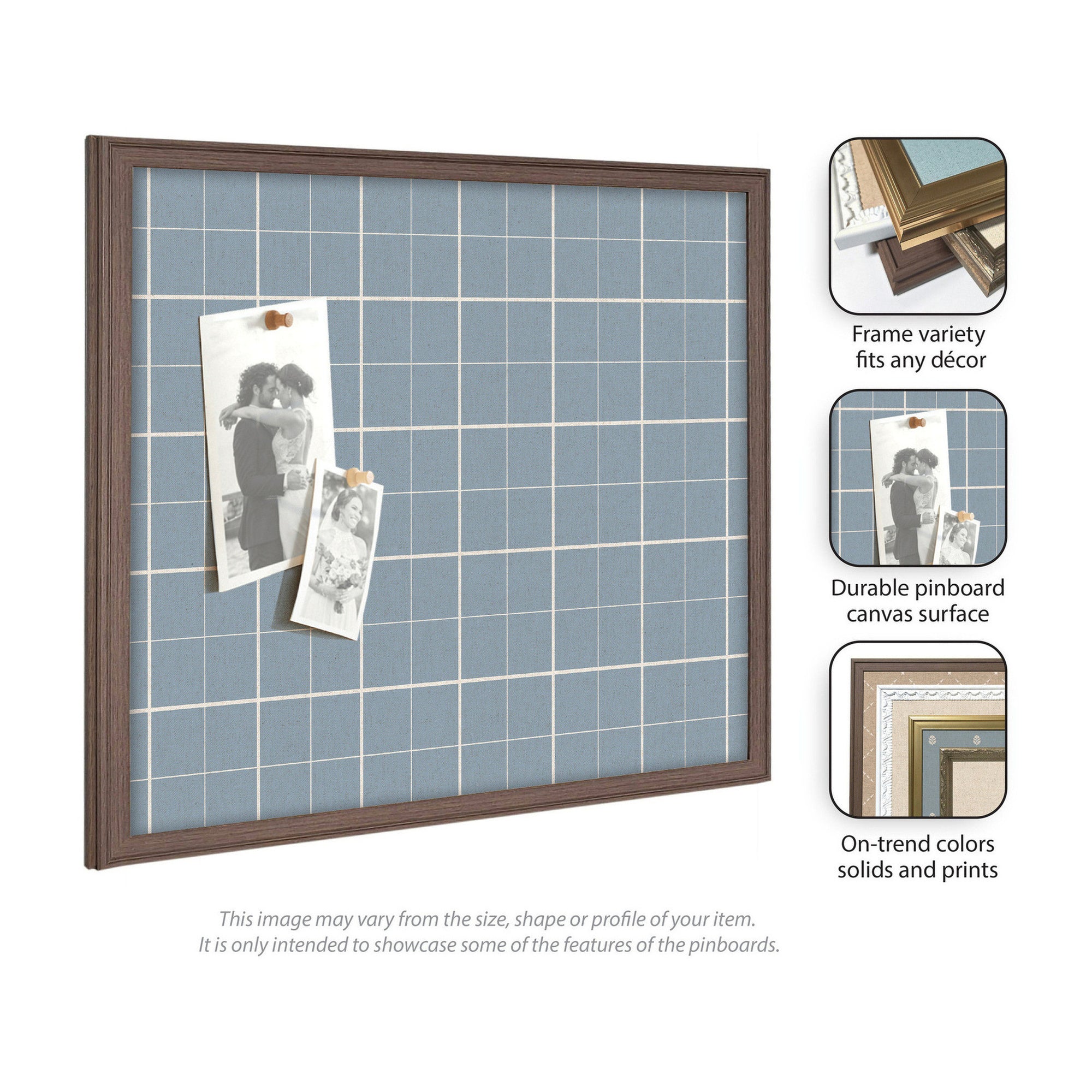 Frame variety fits any décor

Durable pinboard canvas surface

On-trend colors solids and prints

This image may vary from the size, shape or profile of your item. It is only intended to showcase some of the features of the pinboards.