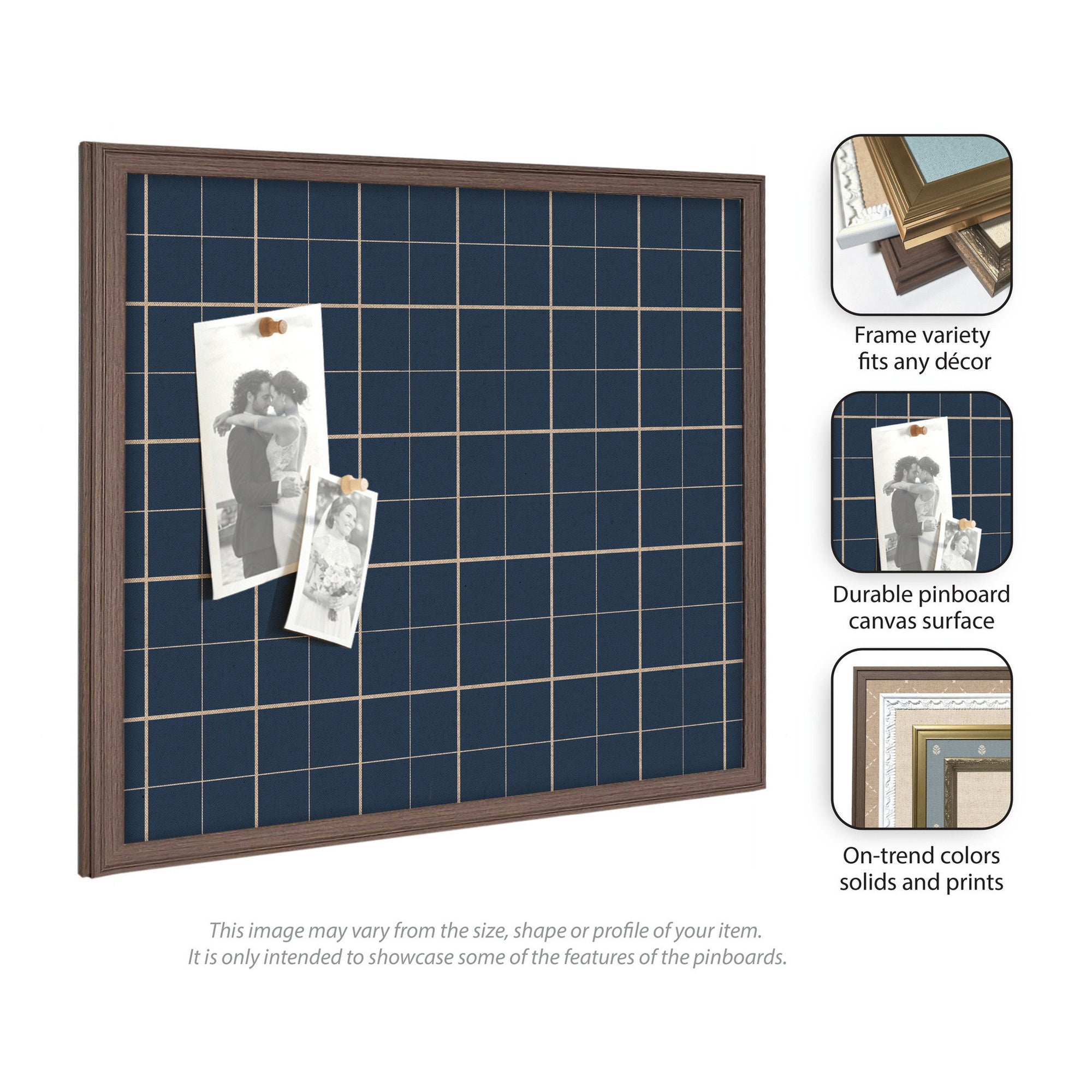 Frame variety fits any décor

Durable pinboard canvas surface

On-trend colors solids and prints

This image may vary from the size, shape or profile of your item. It is only intended to showcase some of the features of the pinboards.