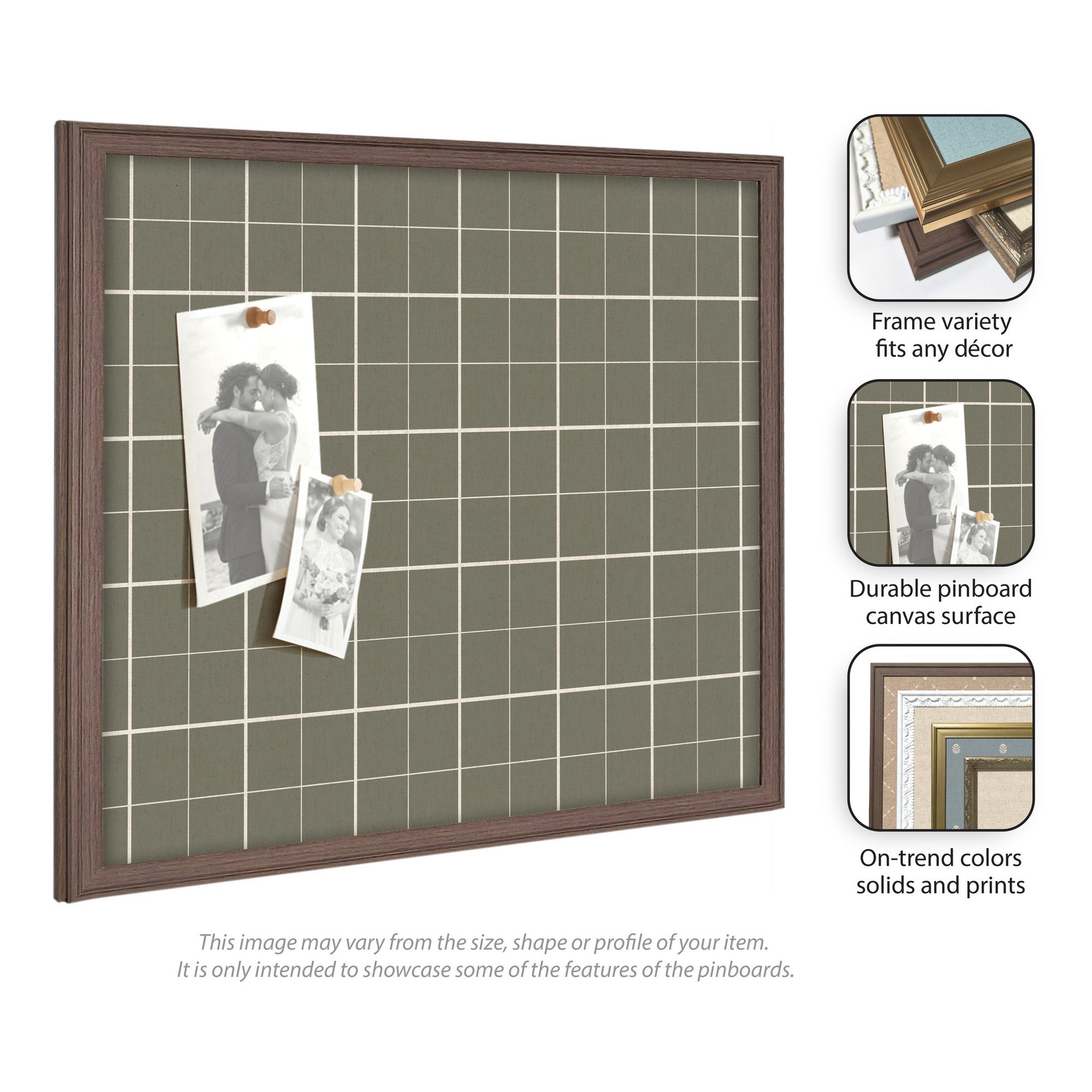 Frame variety fits any décor

Durable pinboard canvas surface

On-trend colors solids and prints

This image may vary from the size, shape or profile of your item. It is only intended to showcase some of the features of the pinboards.