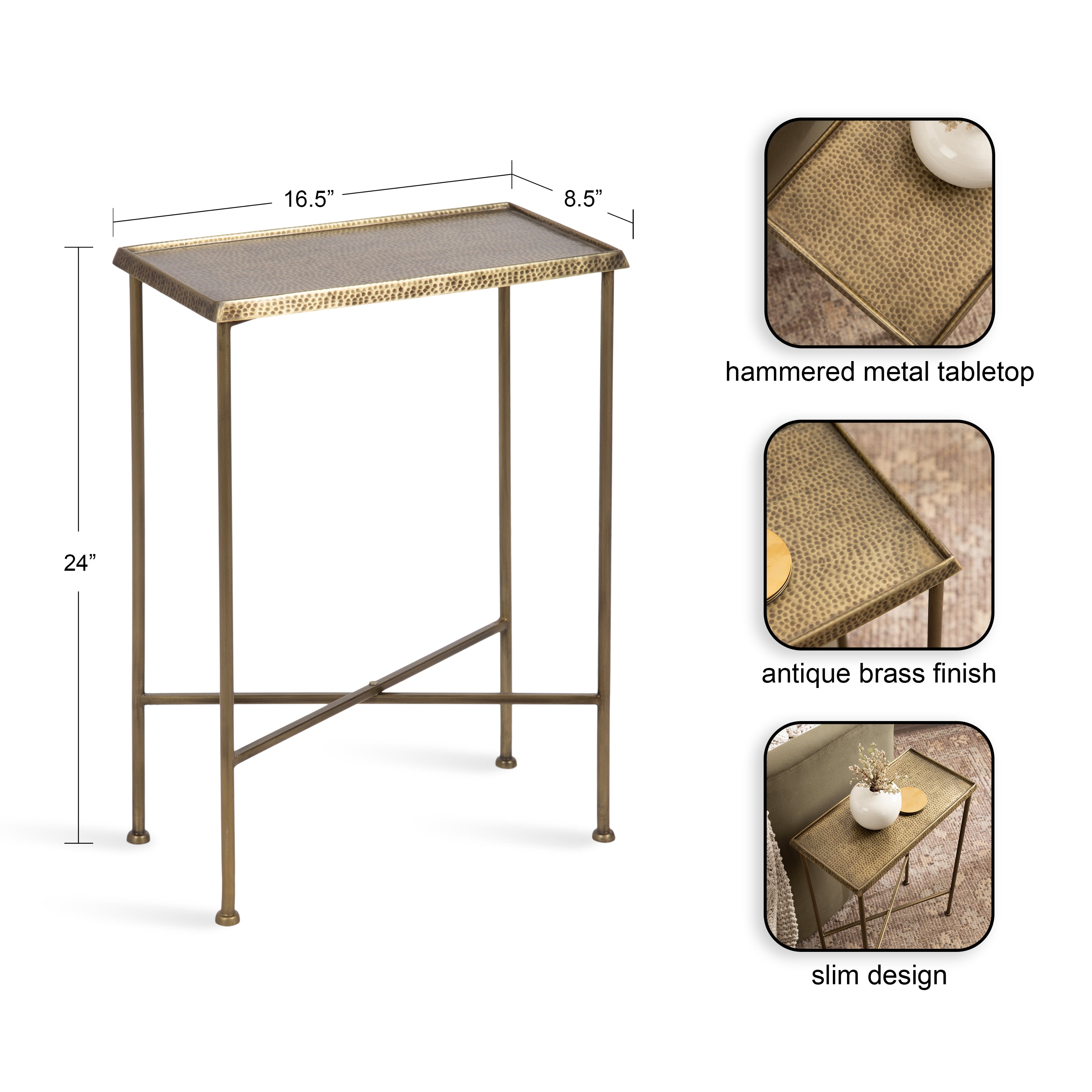 16.5”

8.5”

24”

hammered metal tabletop

antique brass finish

slim design