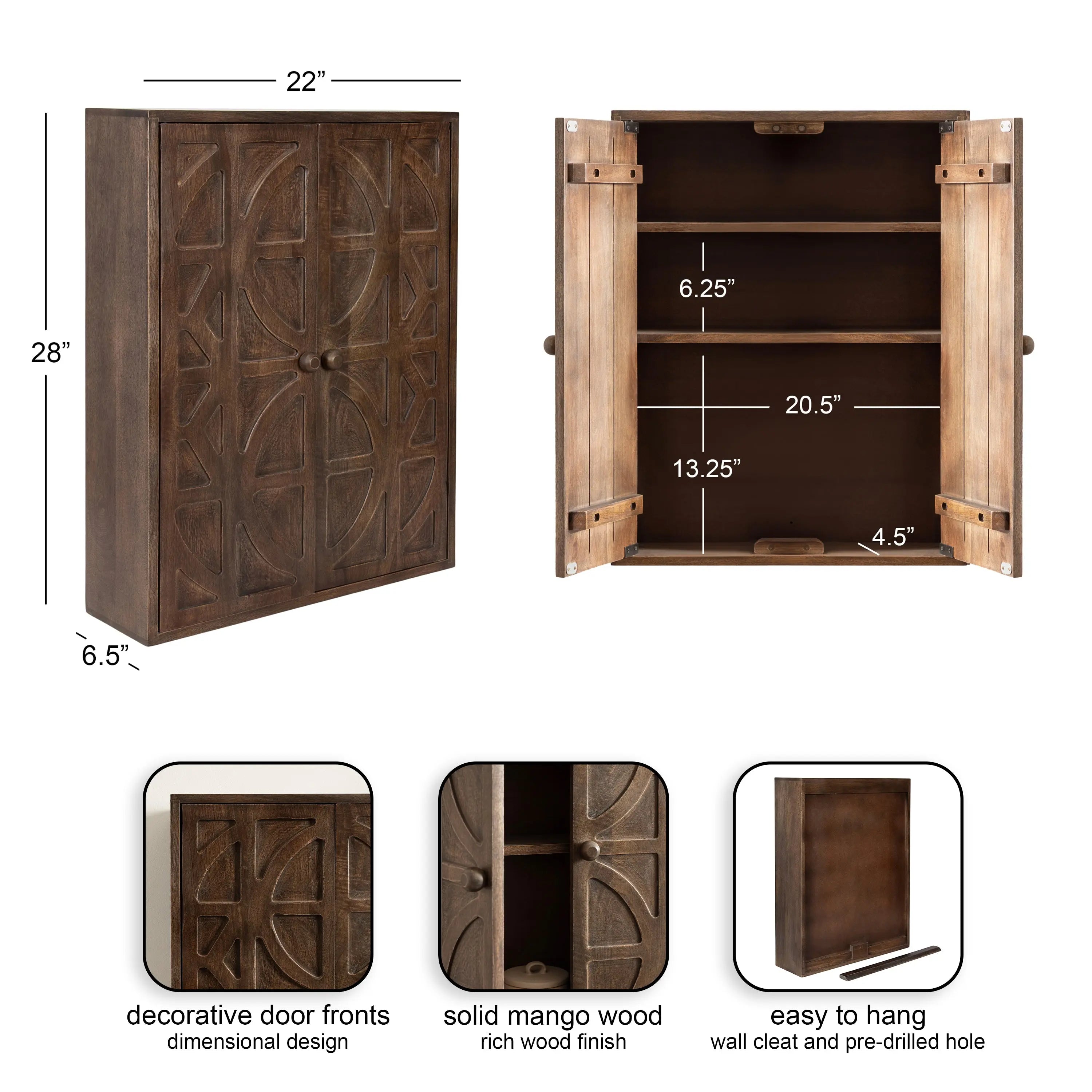 22”

28”

6.5”

6.25”

20.5”

13.25”

4.5”

decorative door fronts
dimensional design

solid mango wood
rich wood finish

easy to hang
wall cleat and pre-drilled hole