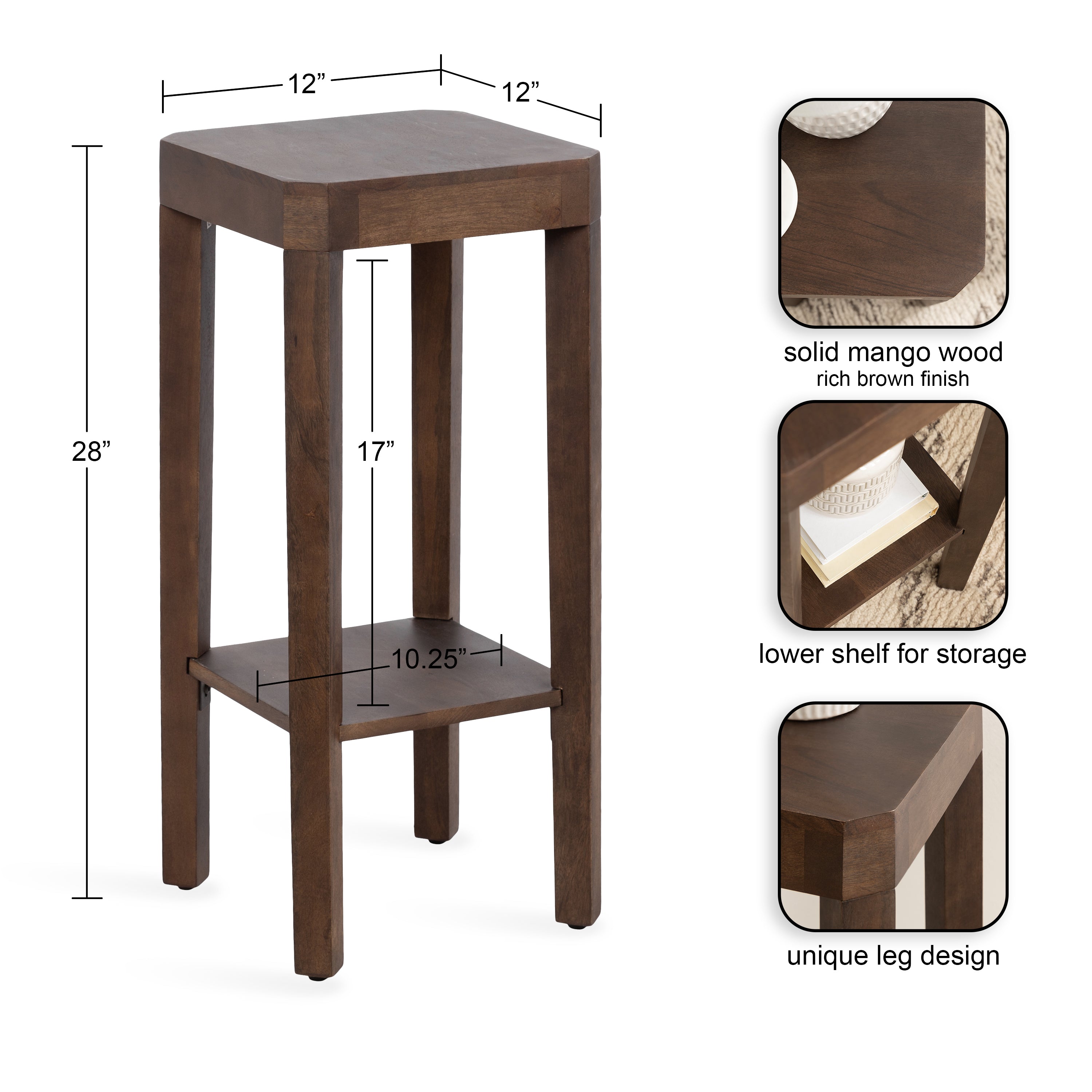 12”

12”

28”

17”

10.25”

solid mango wood
rich brown finish

lower shelf for storage

unique leg design