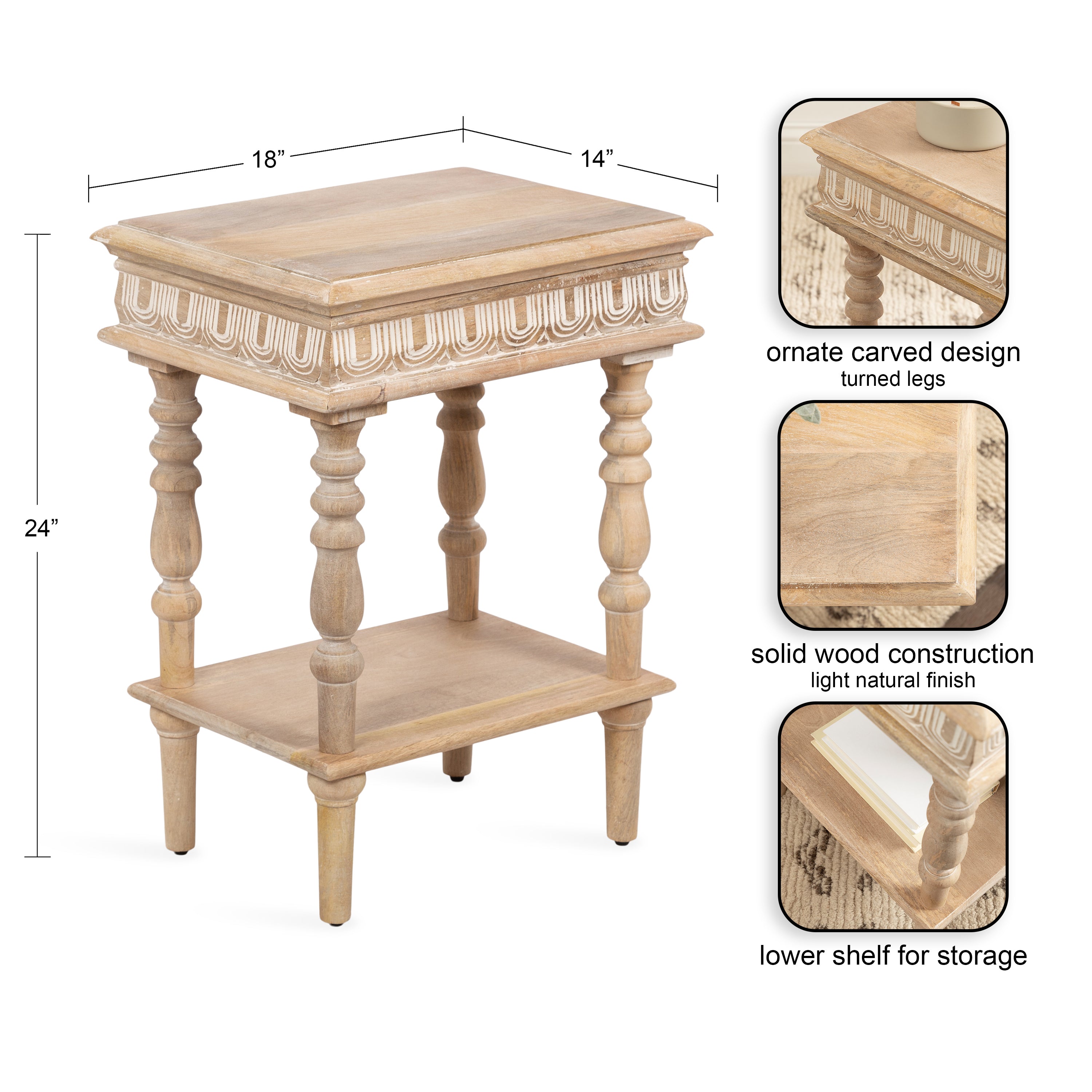 18”

14”

24”

ornate carved design
turned legs

solid wood construction
light natural finish

lower shelf for storage