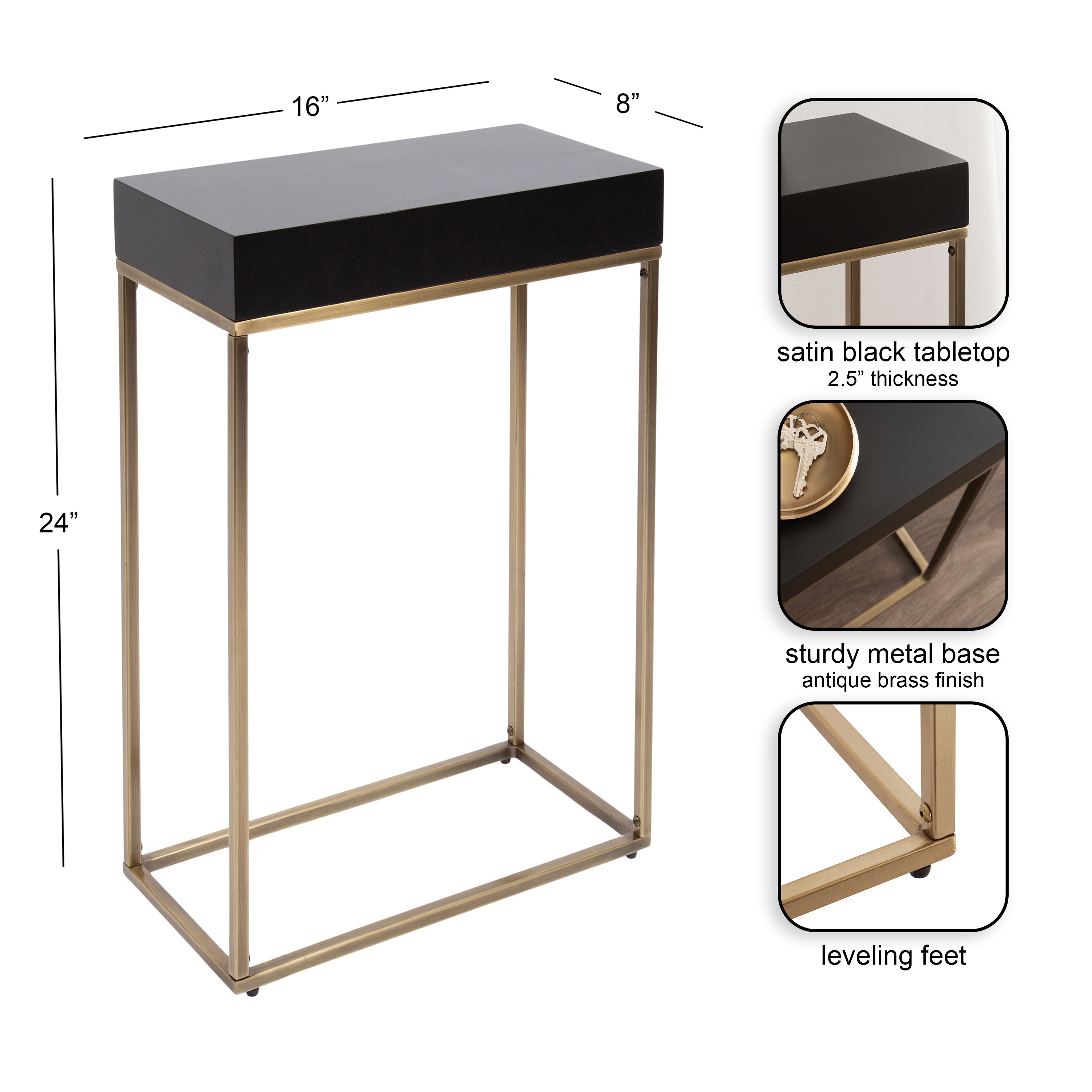 16”

8”

24”

satin black tabletop
2.5” thickness

sturdy metal base
antique brass finish

leveling feet