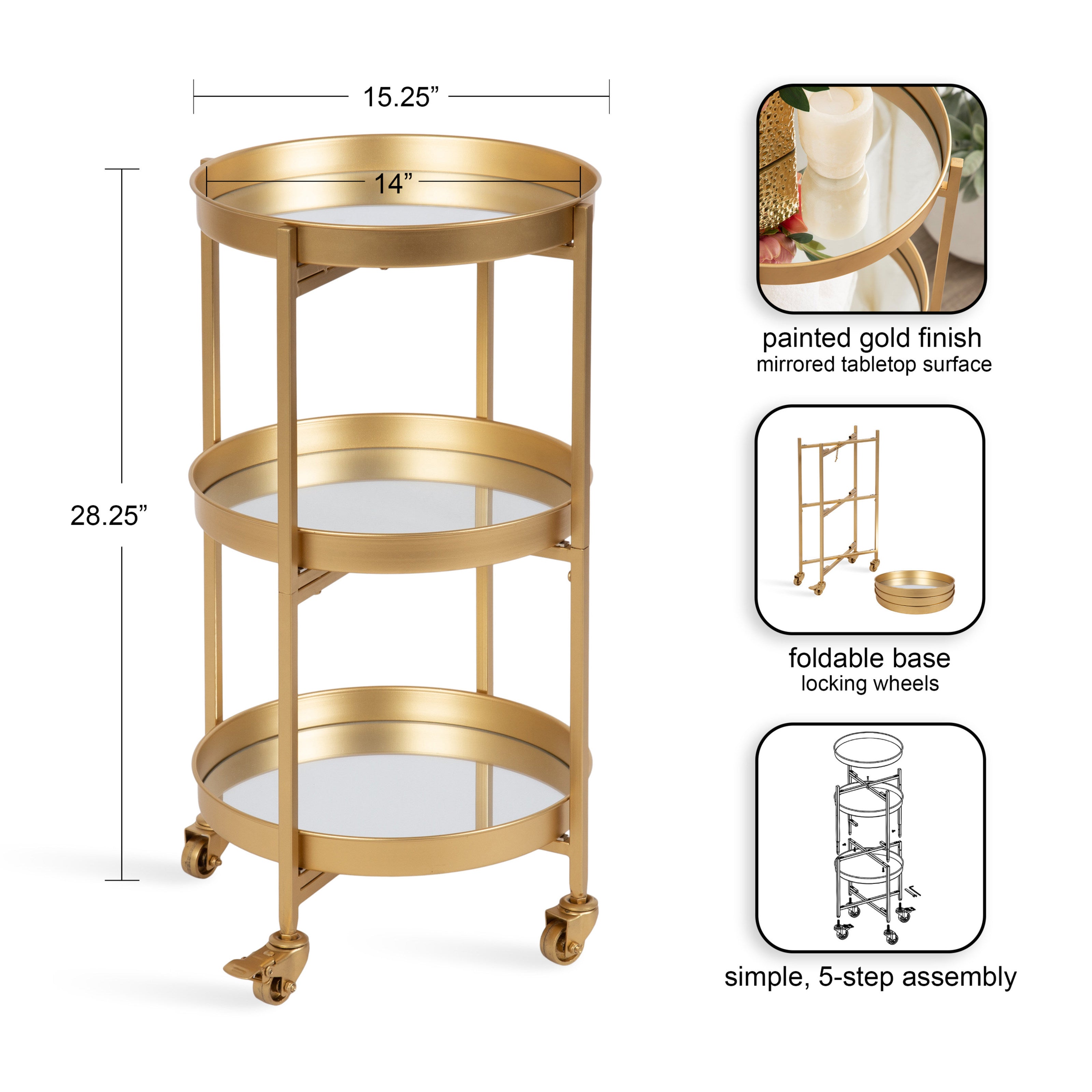 15.25”

14”

28.25”

painted gold finish
mirrored tabletop surface

foldable base
locking wheels

simple, 5-step assembly