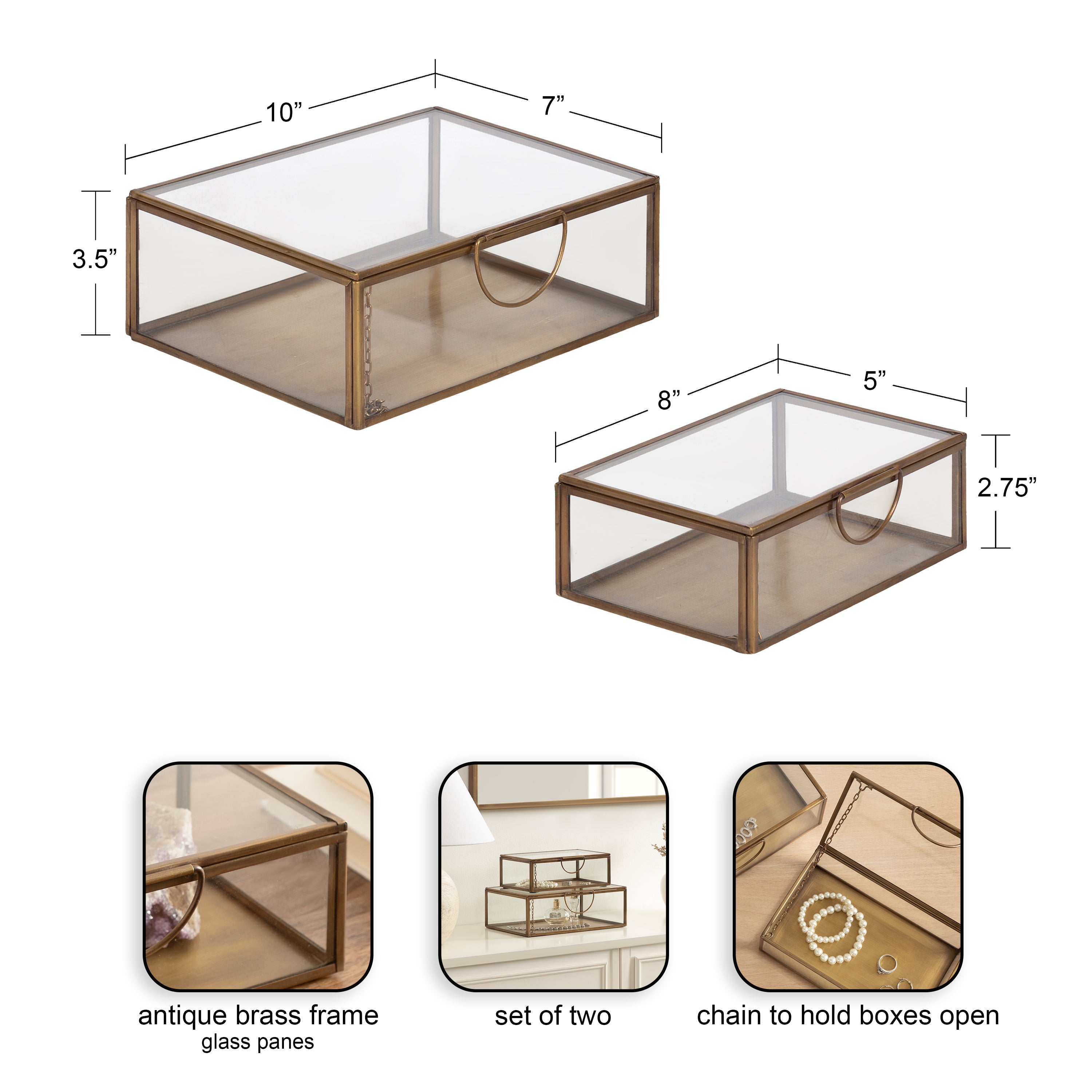 10”
7”
3.5”
8”
5”
2.75”

antique brass frame
glass panes

set of two

chain to hold boxes open