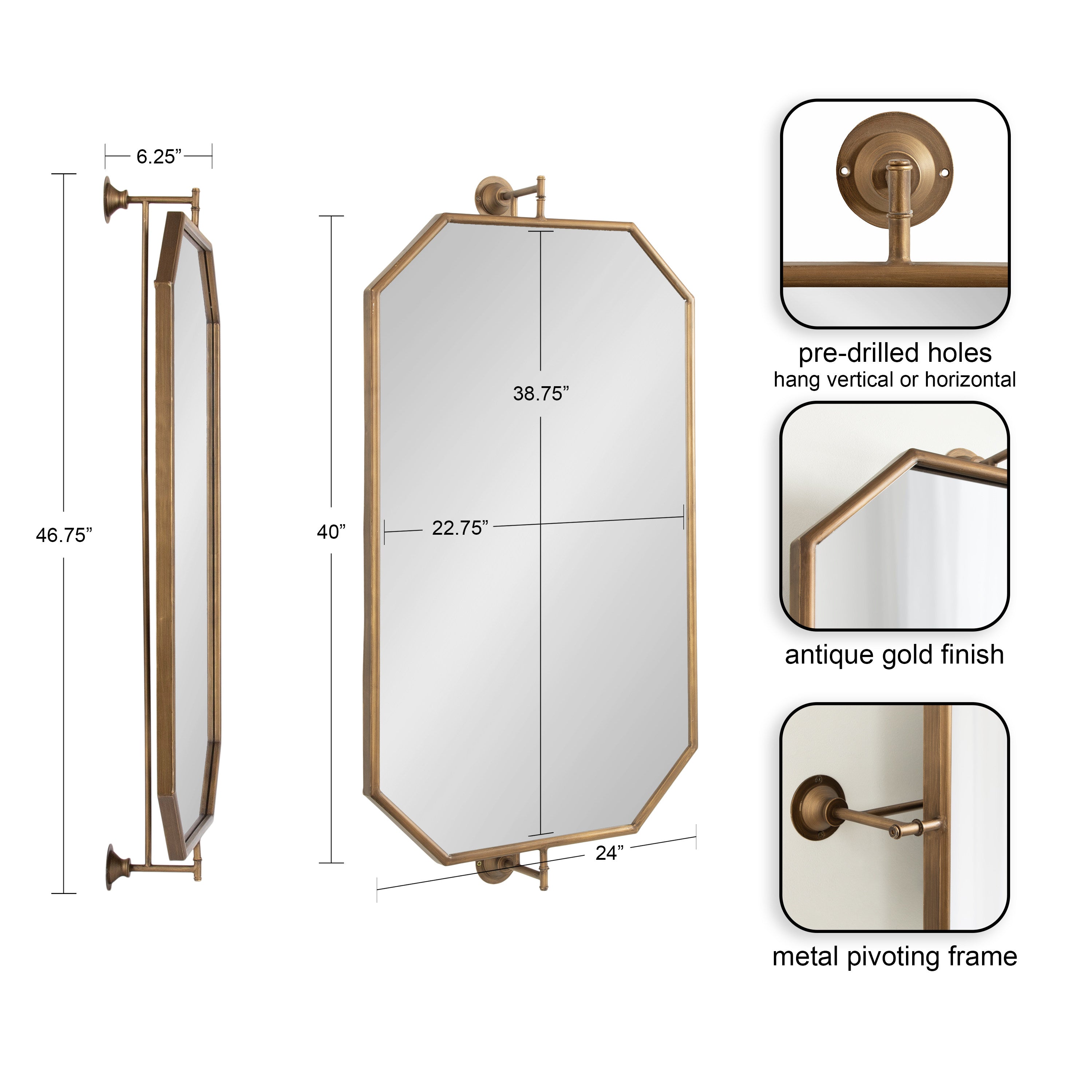 6.25”

46.75”

40”

38.75”

22.75”

24”

pre-drilled holes
hang vertical or horizontal

antique gold finish

metal pivoting frame