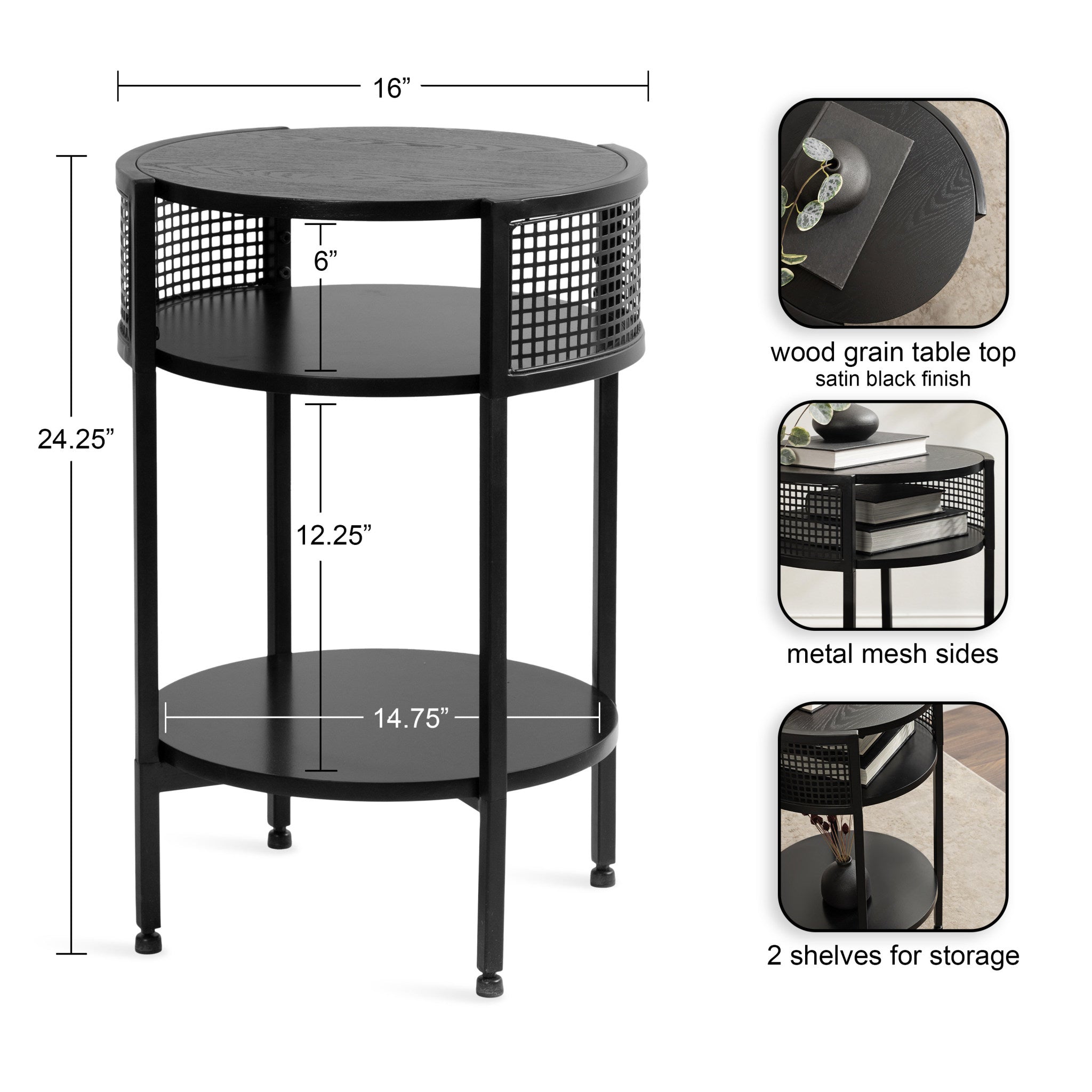 16”

24.25”

6”

12.25”

14.75”

wood grain table top
satin black finish

metal mesh sides

2 shelves for storage