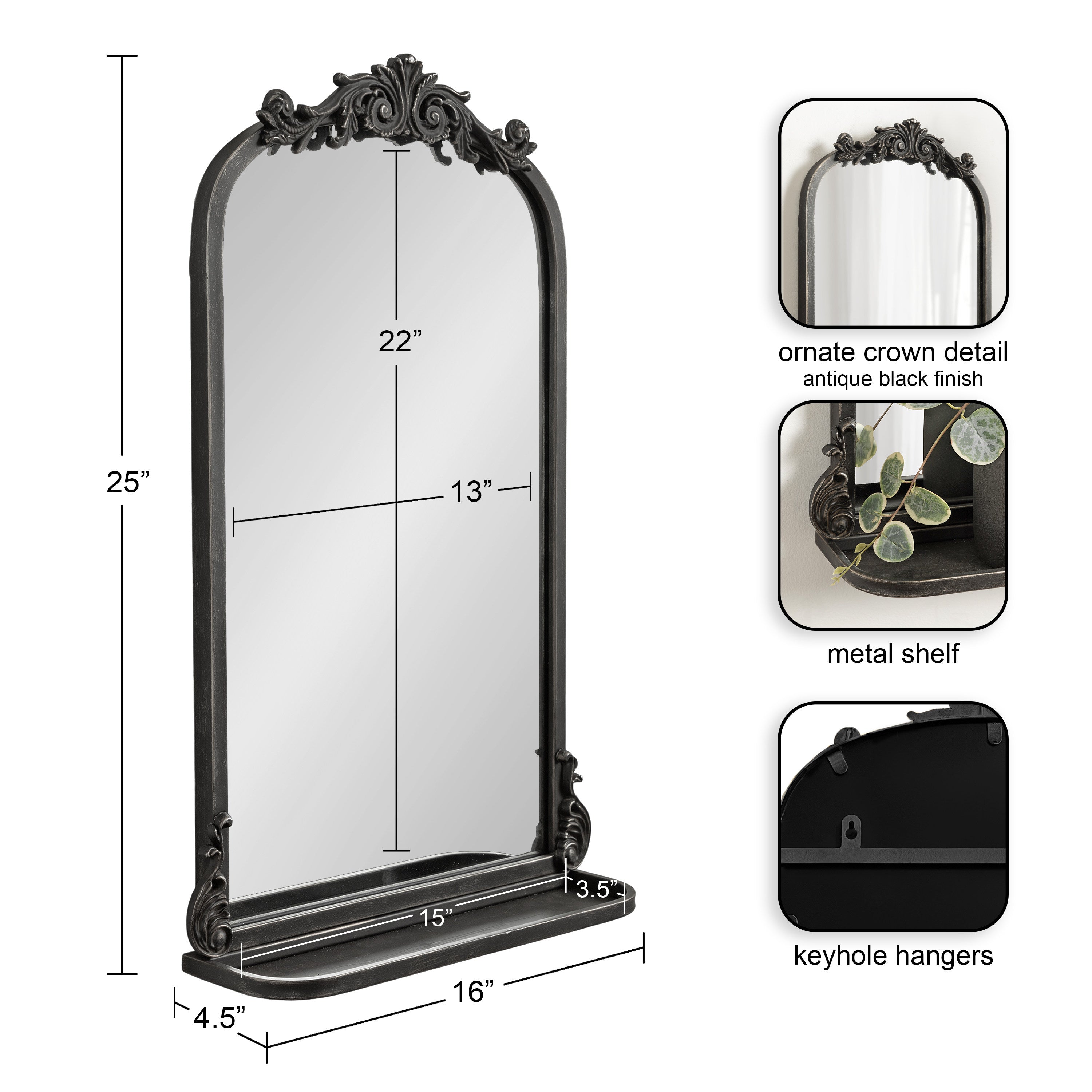 25”

22”

13”

3.5”

15”

16”

4.5”

ornate crown detail
antique black finish

metal shelf

keyhole hangers