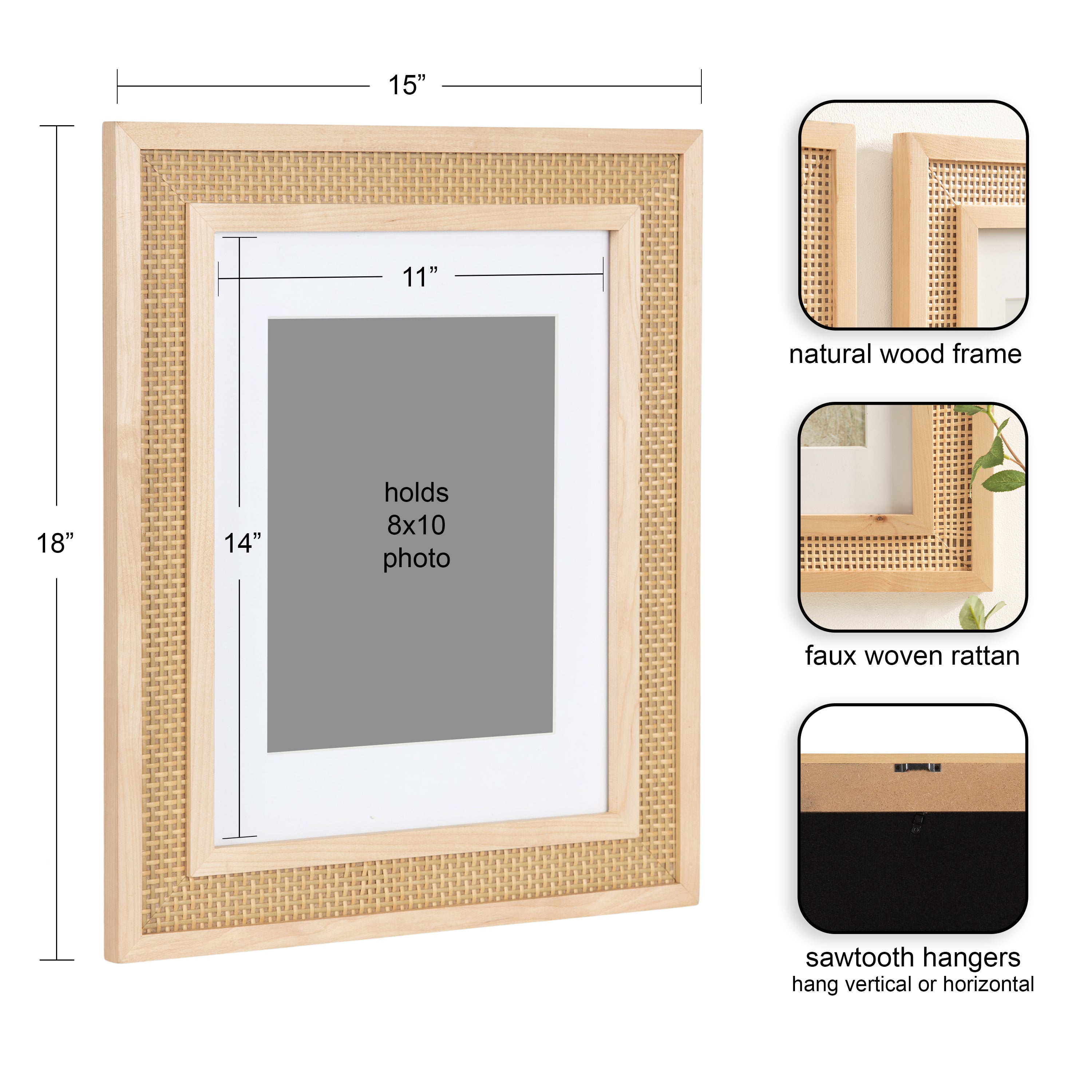 15”

18”

11”

14”

holds
8x10
photo

natural wood frame

faux woven rattan

sawtooth hangers
hang vertical or horizontal