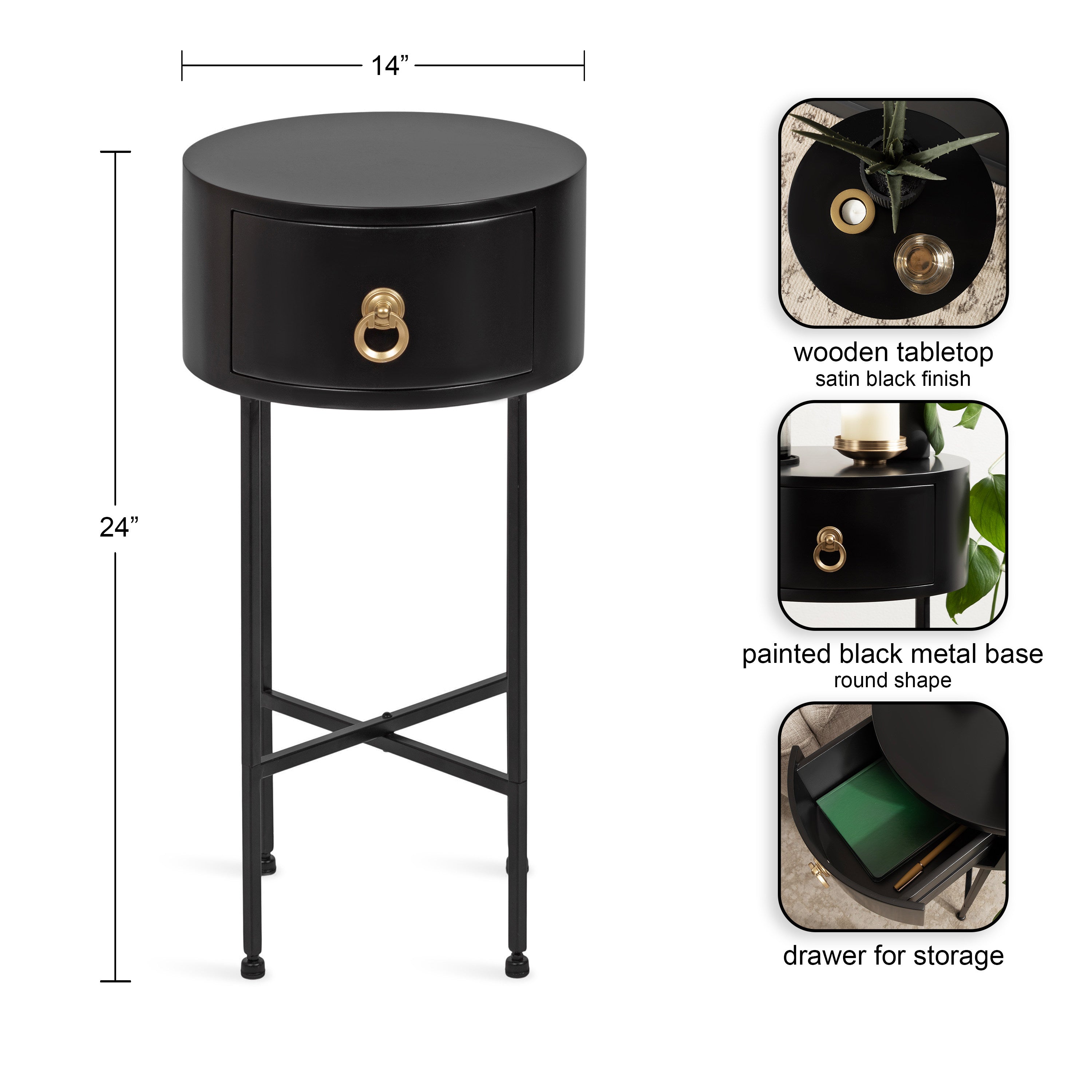 14”

24”

wooden tabletop
satin black finish

painted black metal base
round shape

drawer for storage