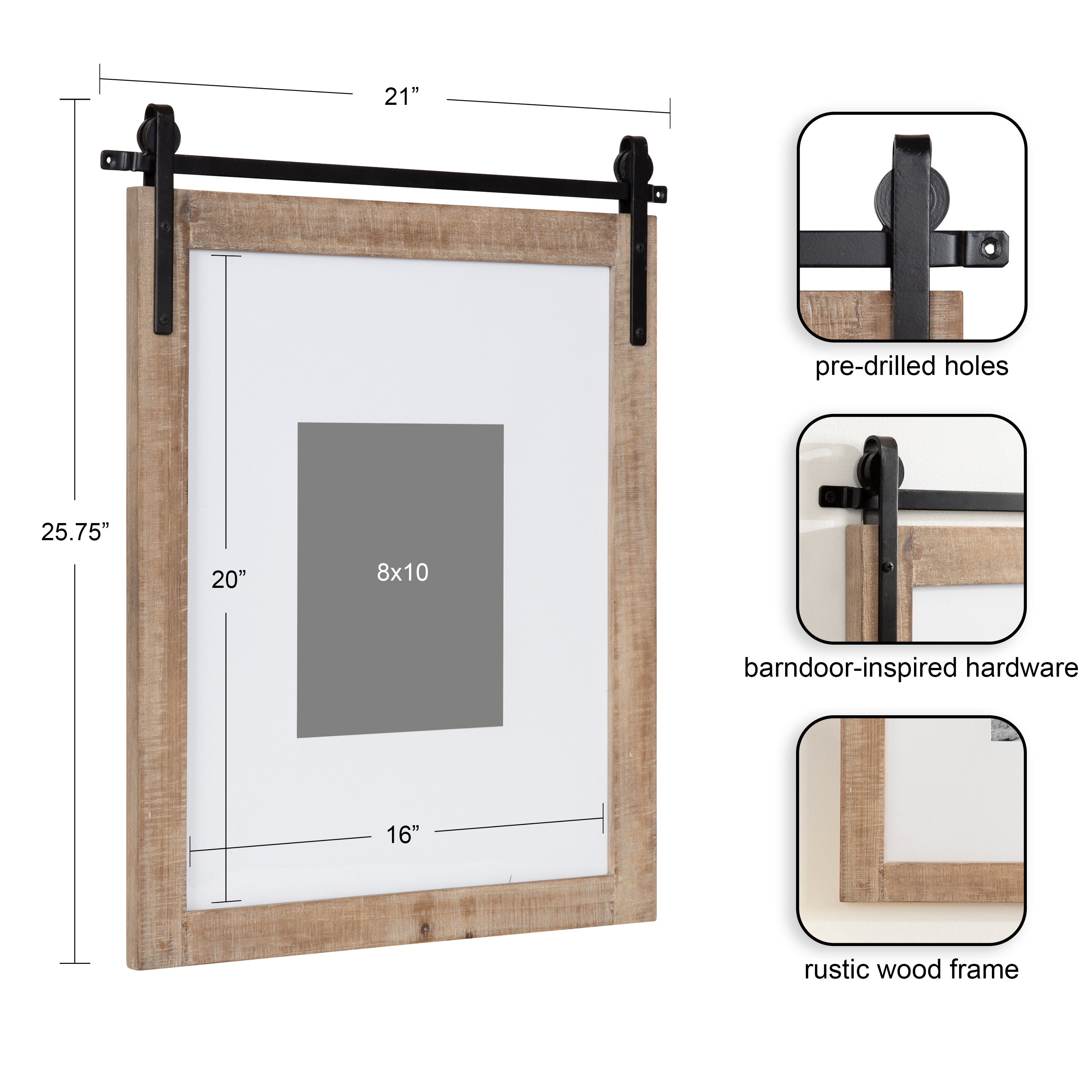 21”

25.75”

20”

8x10

16”

pre-drilled holes

barndoor-inspired hardware

rustic wood frame