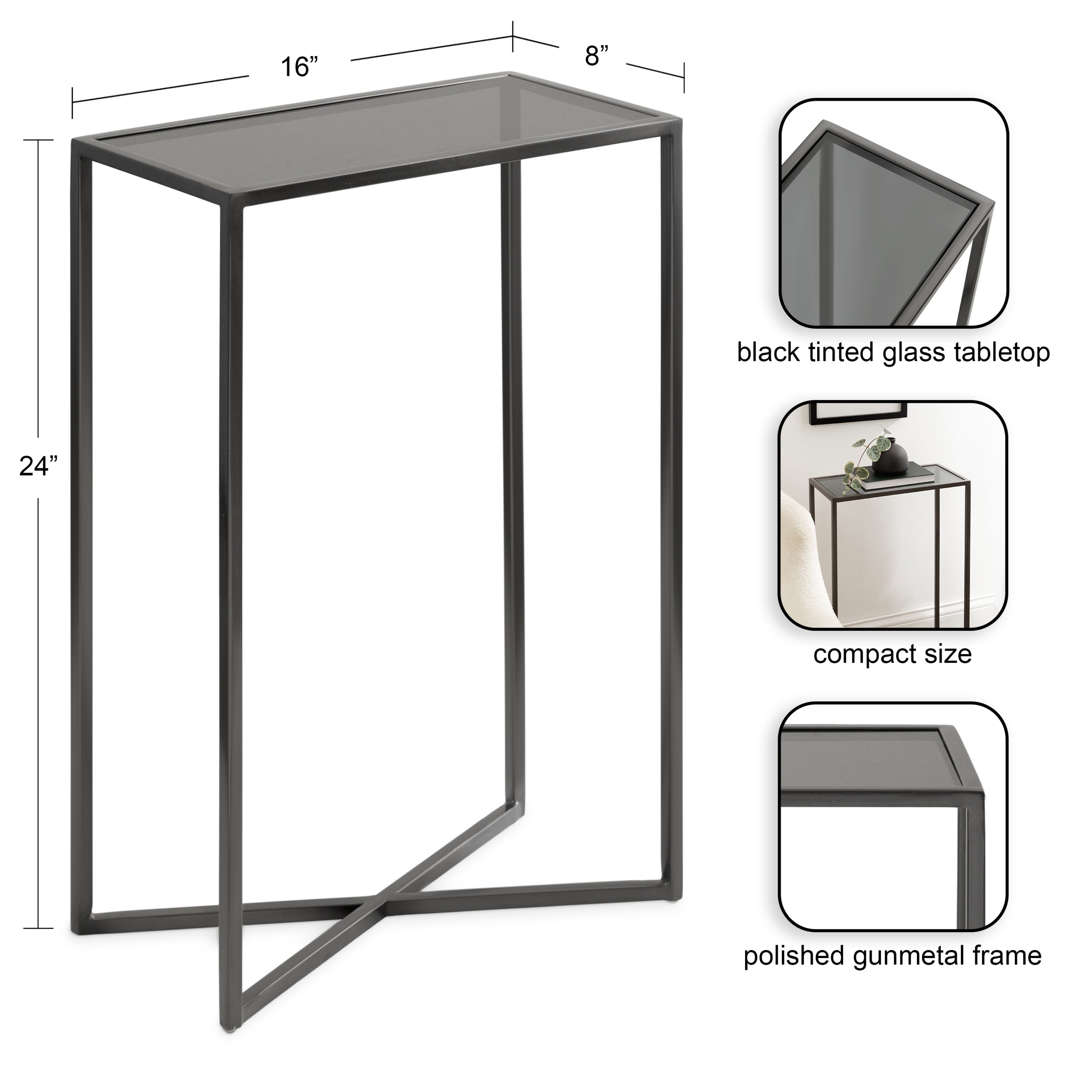 16”

8”

24”

black tinted glass tabletop

compact size

polished gunmetal frame