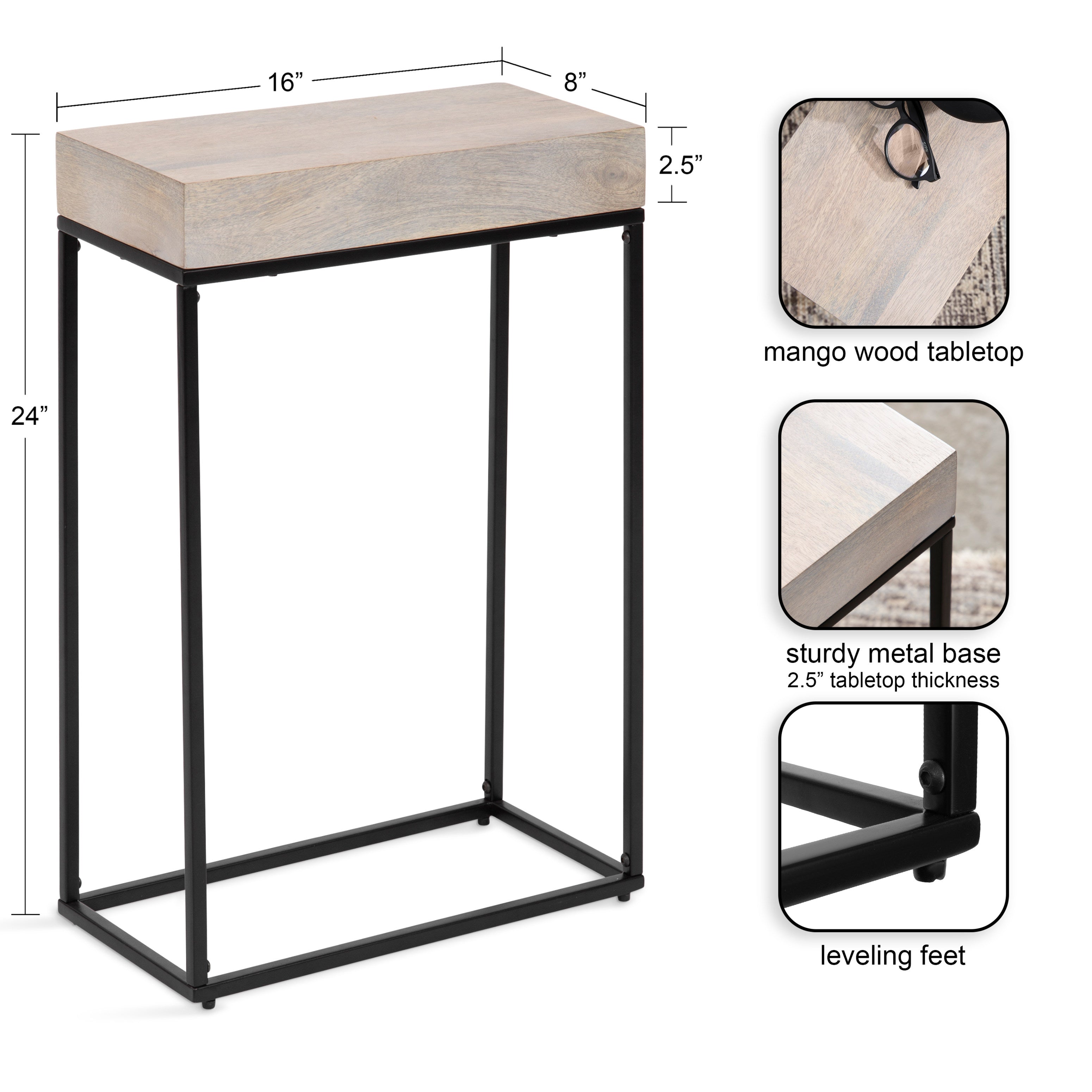 16”

8”

2.5”

24”

mango wood tabletop

sturdy metal base
2.5” tabletop thickness

leveling feet